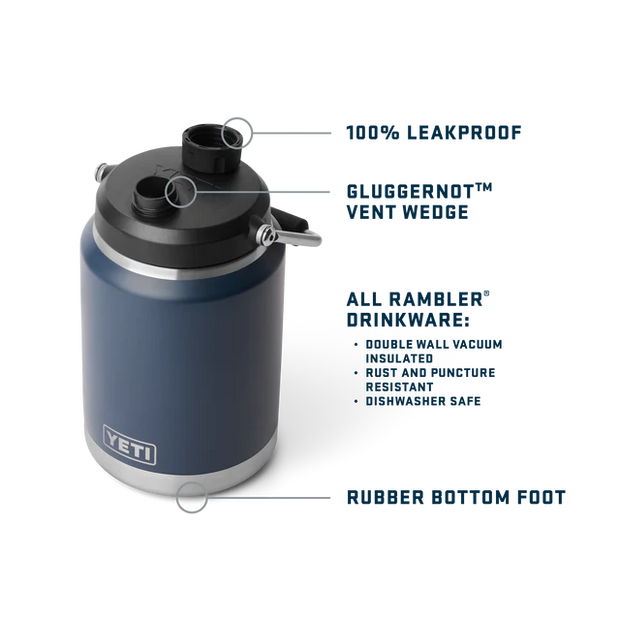 100% LEAKPROOF

GLUGGERNOT™ VENT WEDGE

ALL RAMBLER® DRINKWARE:

• DOUBLE WALL VACUUM INSULATED
• RUST AND PUNCTURE RESISTANT
• DISHWASHER SAFE

YETI

RUBBER BOTTOM FOOT