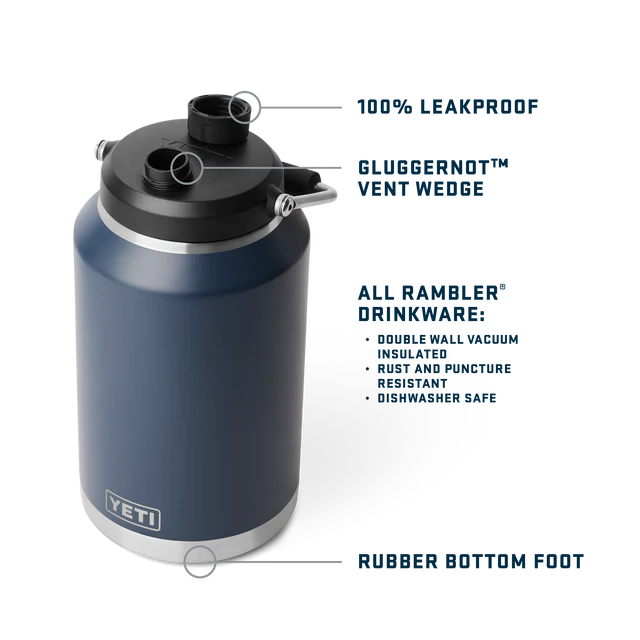 100% LEAKPROOF

GLUGGERNOT™ VENT WEDGE

ALL RAMBLER® DRINKWARE:

• DOUBLE WALL VACUUM INSULATED
• RUST AND PUNCTURE RESISTANT
• DISHWASHER SAFE

YETI

RUBBER BOTTOM FOOT